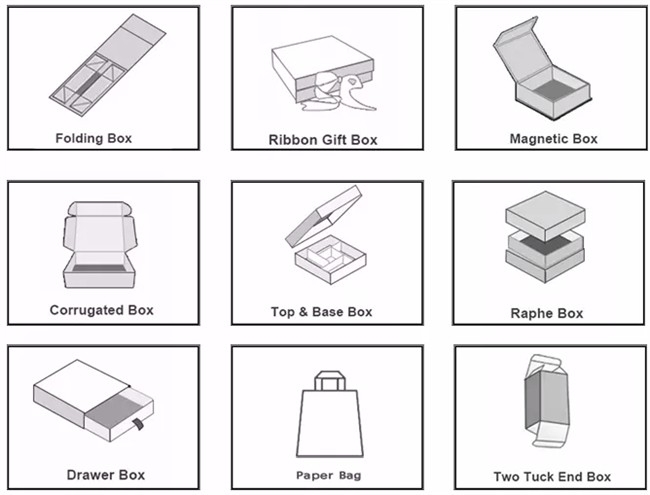 Folding Box

Ribbon Gift Box

Magnetic Box

Corrugated Box

Top & Base Box

Raphe Box

Drawer Box

Paper Bag

Two Tuck End Box